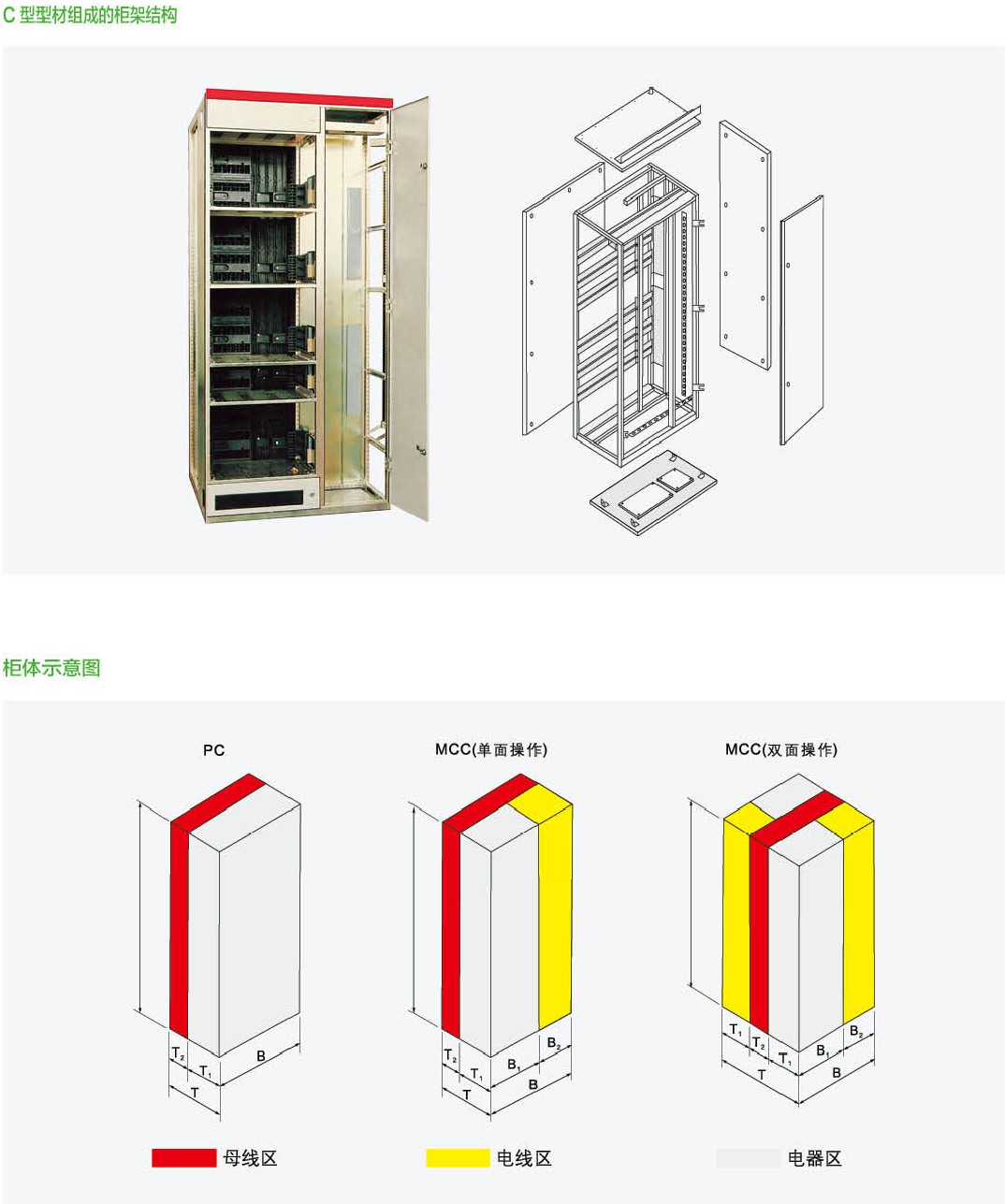 C 型型材组成的柜架结构

柜体示意图

PC

$T_2$ $T_1$ B T

MCC(单面操作)

$T_2$ $T_1$ $B_1$ $B_2$ T B

MCC(双面操作)

$T_1$ $T_2$ $T_1$ $B_1$ $B_2$ T B

母线区

电线区

电器区